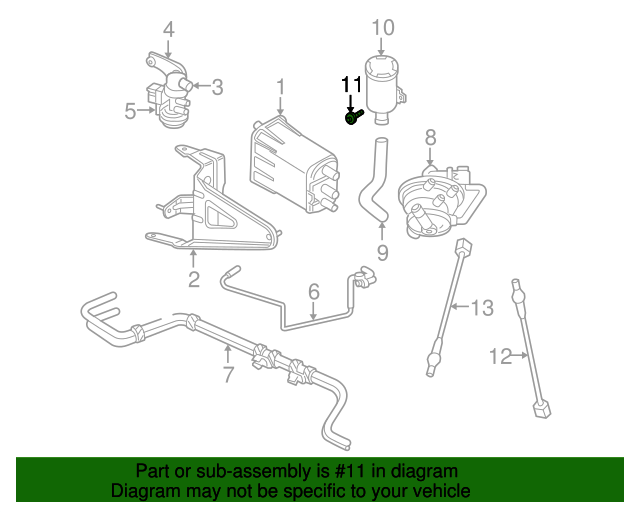 4
10
3
11
1
5
8
2
9
6
13
7
12

Part or sub-assembly is #11 in diagram
Diagram may not be specific to your vehicle