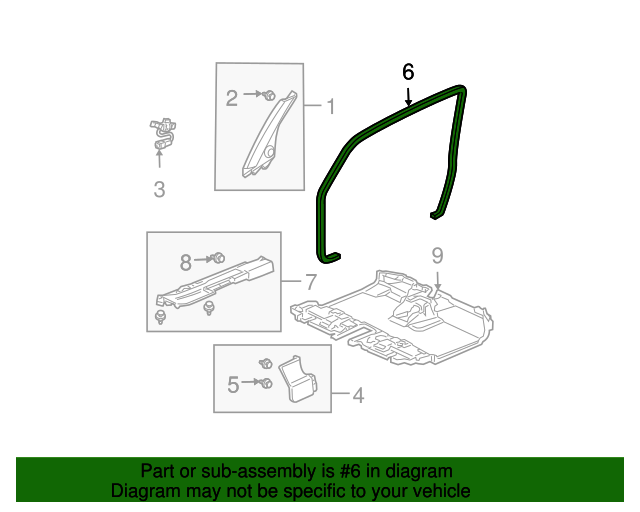 6
2
1
3
8
7
9
5
4

Part or sub-assembly is #6 in diagram
Diagram may not be specific to your vehicle