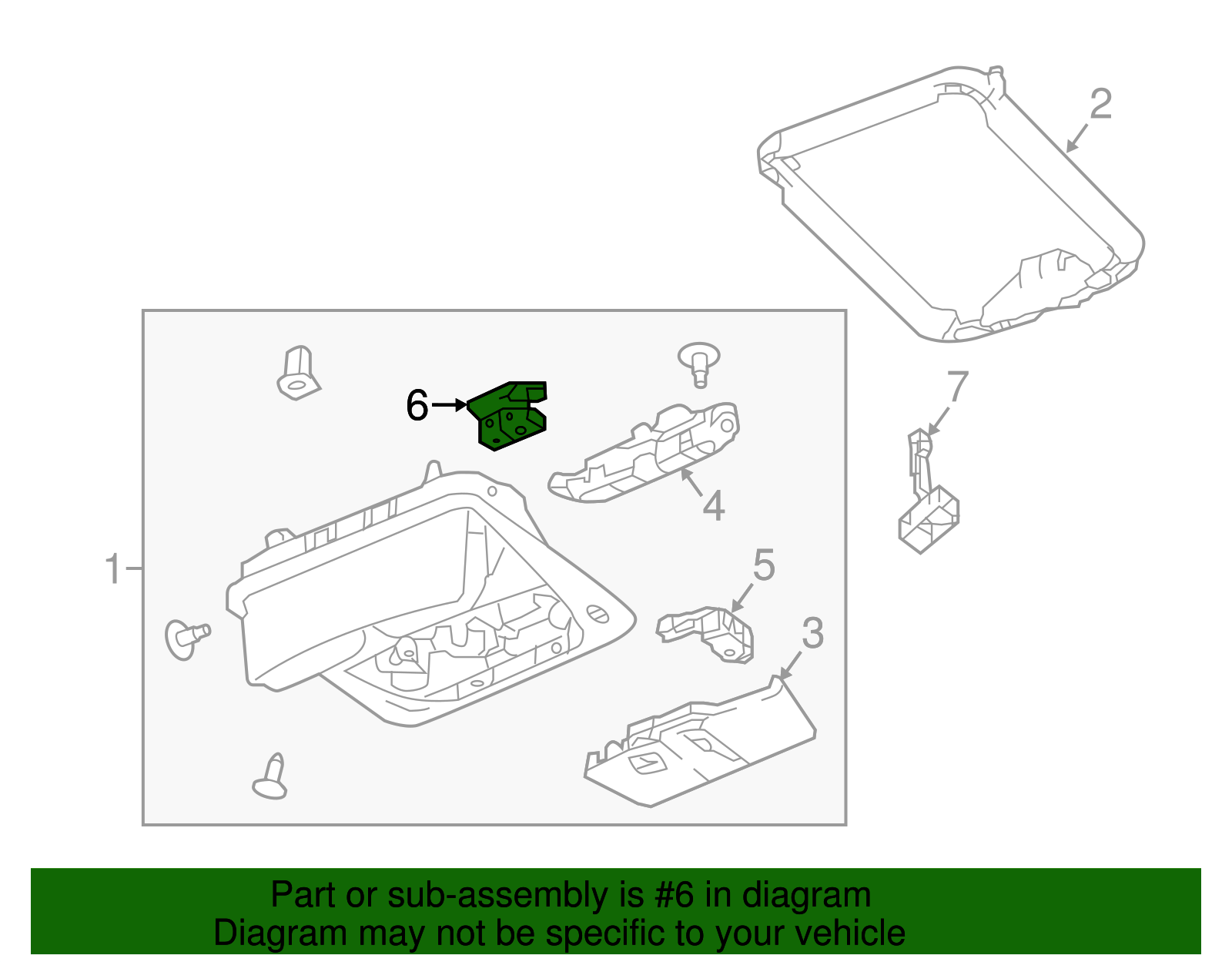 2

6

7

4

1

5

3

Part or sub-assembly is #6 in diagram
Diagram may not be specific to your vehicle