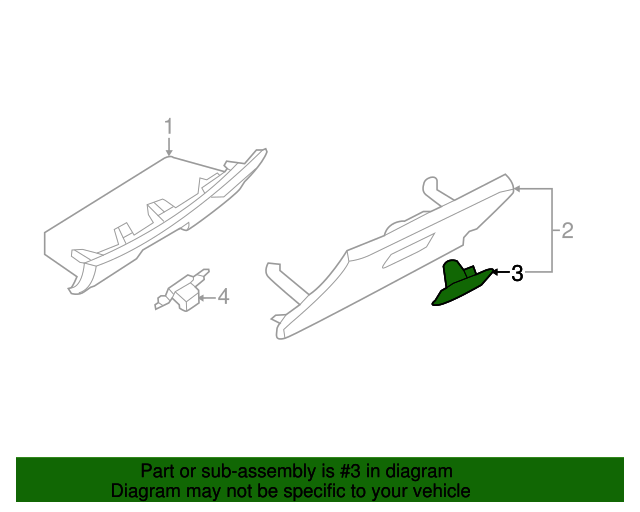 1
2
3
4

Part or sub-assembly is #3 in diagram
Diagram may not be specific to your vehicle