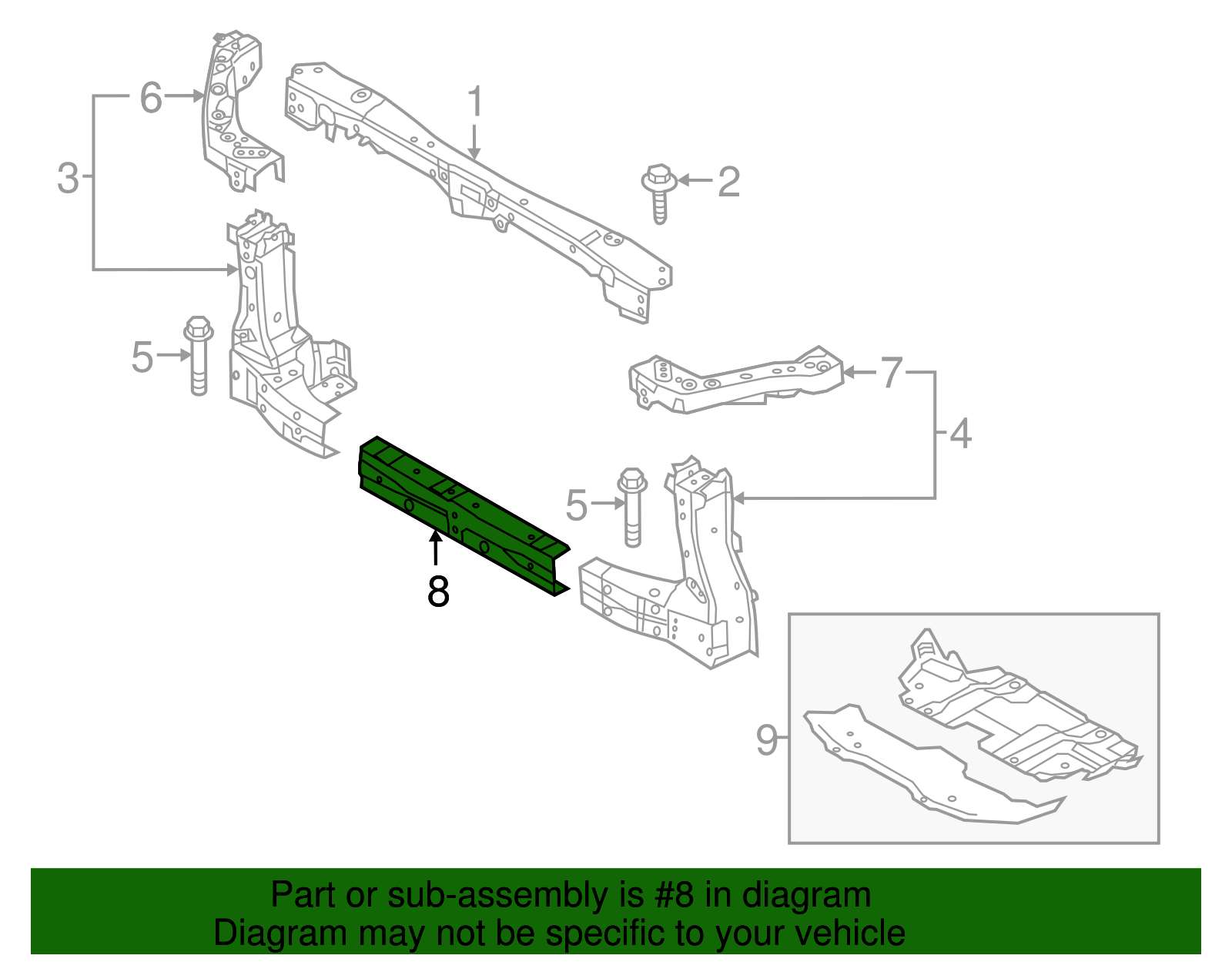 6
1
3
2
5
7
4
5
8
9

Part or sub-assembly is #8 in diagram
Diagram may not be specific to your vehicle