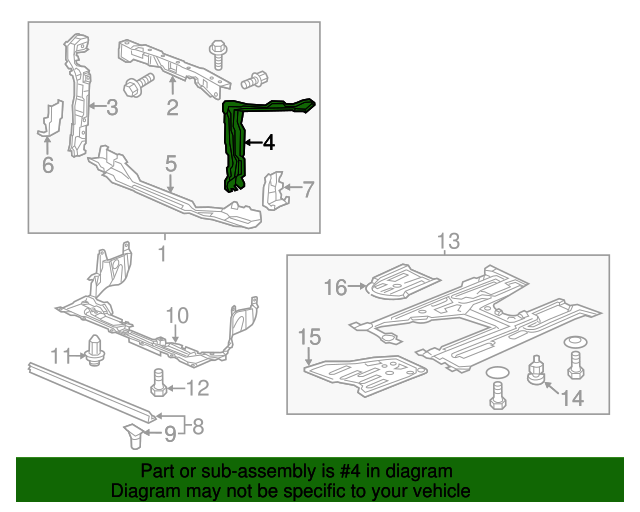 3
2
4
6
5
7
1
13
16
10
15
11
12
14
8
9

Part or sub-assembly is #4 in diagram
Diagram may not be specific to your vehicle