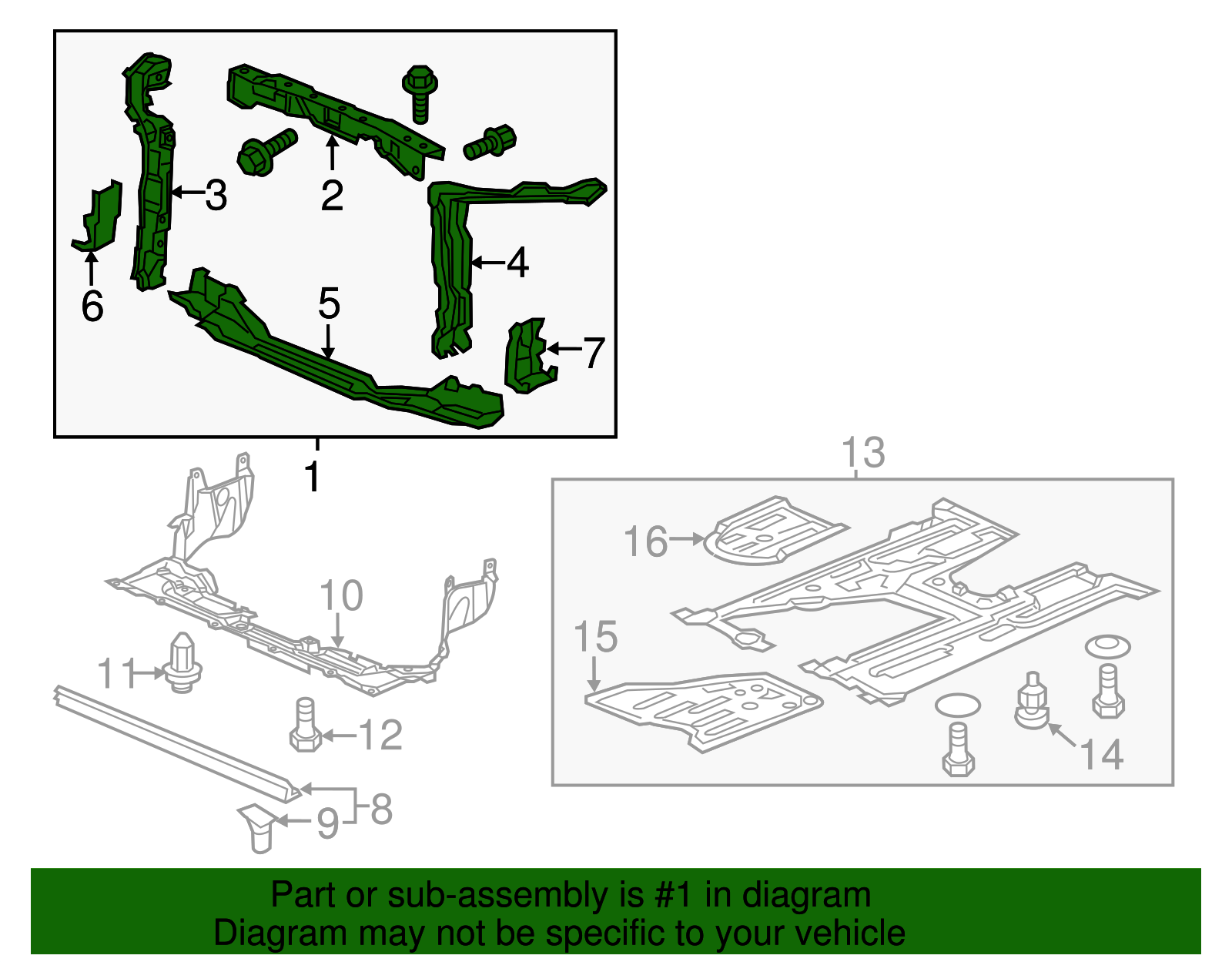 3
2
4
6
5
7
1
13
16
10
15
11
12
14
8
9

Part or sub-assembly is #1 in diagram
Diagram may not be specific to your vehicle