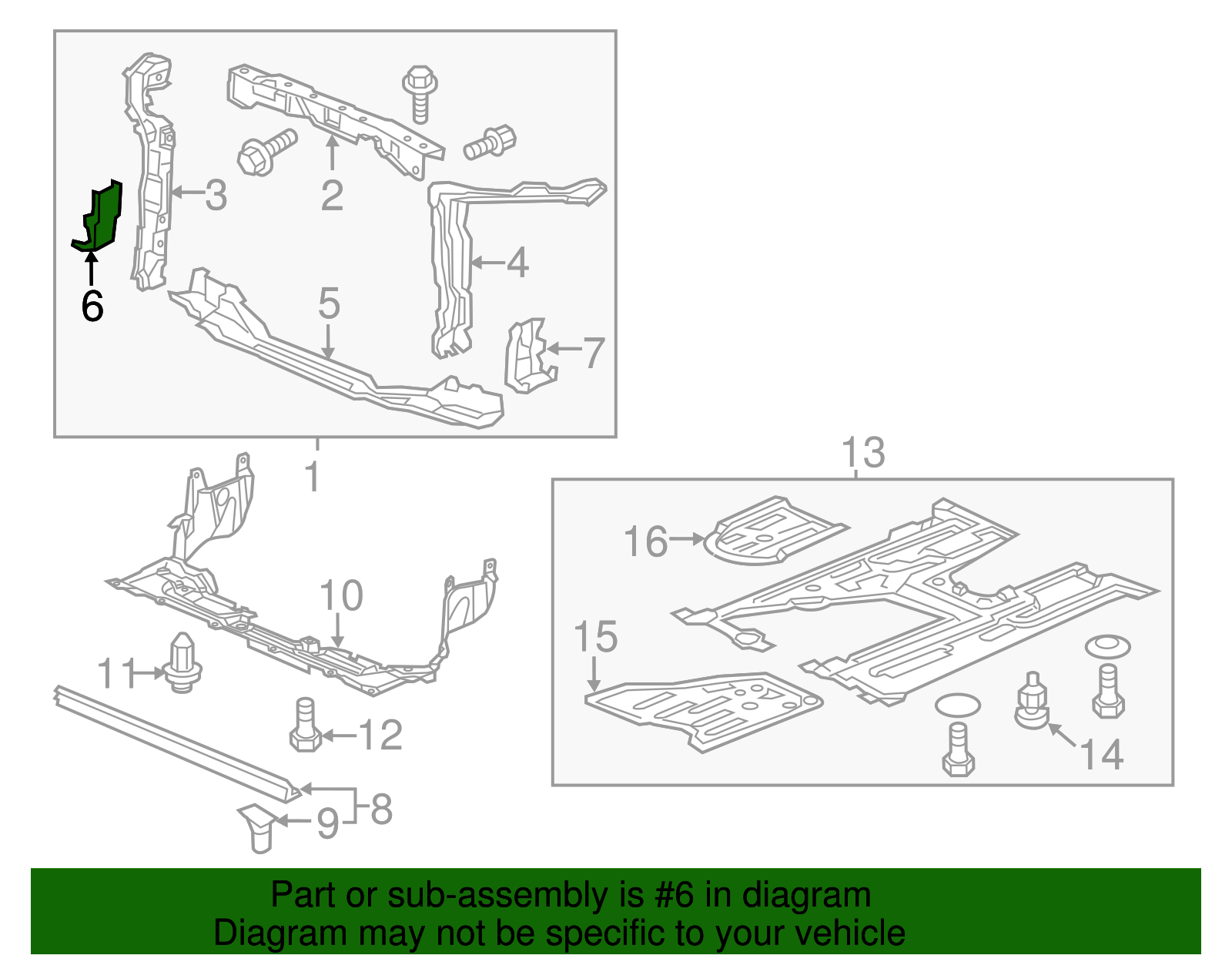 3
2
4
6
5
7
1
13
16
10
15
11
12
14
8
9

Part or sub-assembly is #6 in diagram
Diagram may not be specific to your vehicle