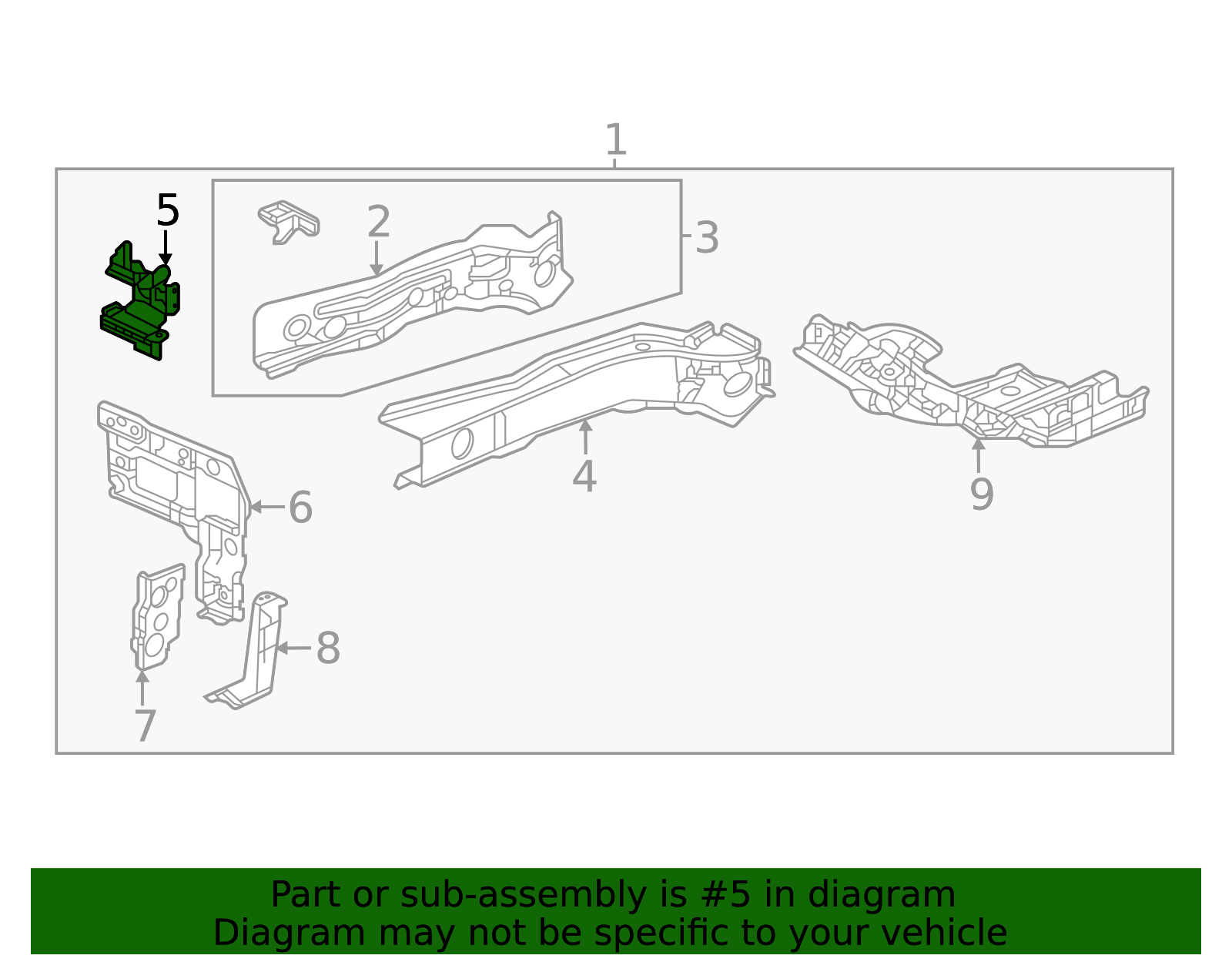 1
5
2
3
4
9
6
8
7

Part or sub-assembly is #5 in diagram
Diagram may not be specific to your vehicle