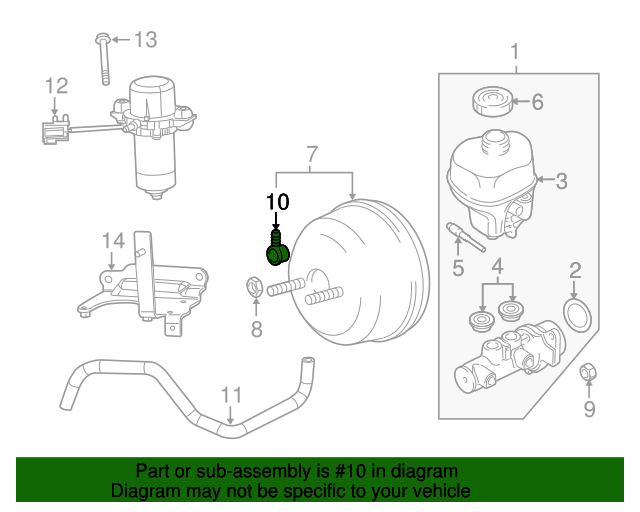 13
12
1
6
7
3
10
14
5
4
2
8
11
9

Part or sub-assembly is #10 in diagram
Diagram may not be specific to your vehicle