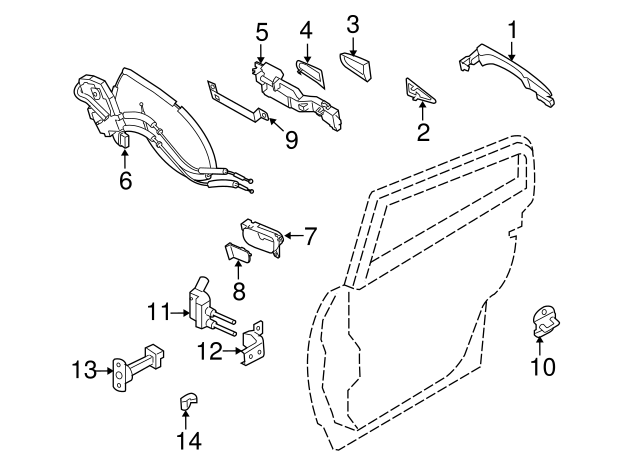 5
4
3
1
9
2
6
7
8
11
12
13
10
14