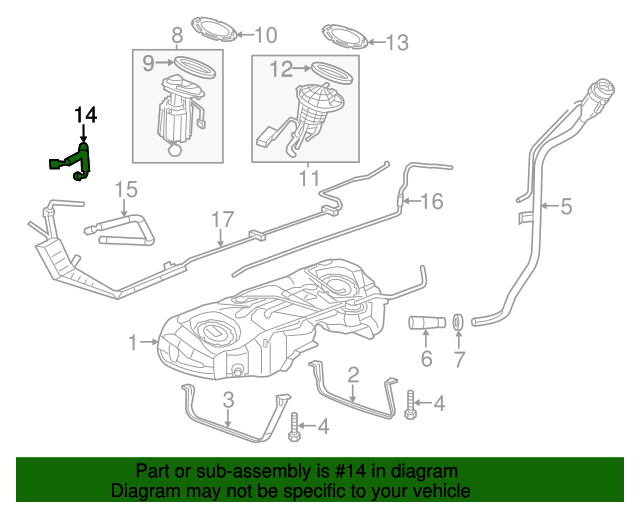 8
10
13
9
12
14
11
15
17
16
5
1
6
7
2
3
4
4

Part or sub-assembly is #14 in diagram
Diagram may not be specific to your vehicle