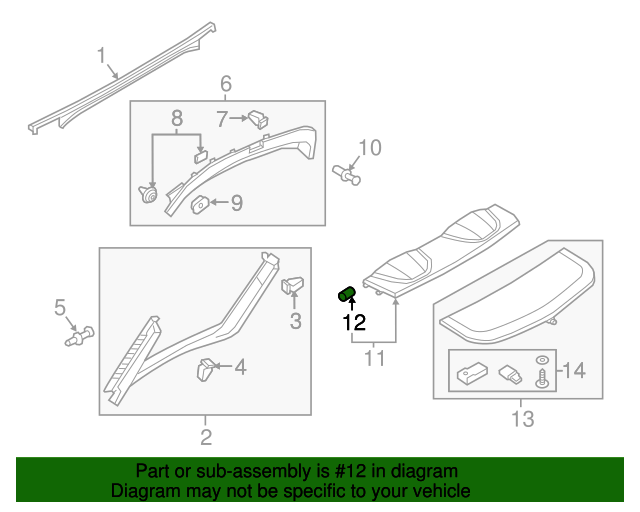 1
6
8
7
10
9
5
3
4
2
12
11
14
13

Part or sub-assembly is #12 in diagram
Diagram may not be specific to your vehicle