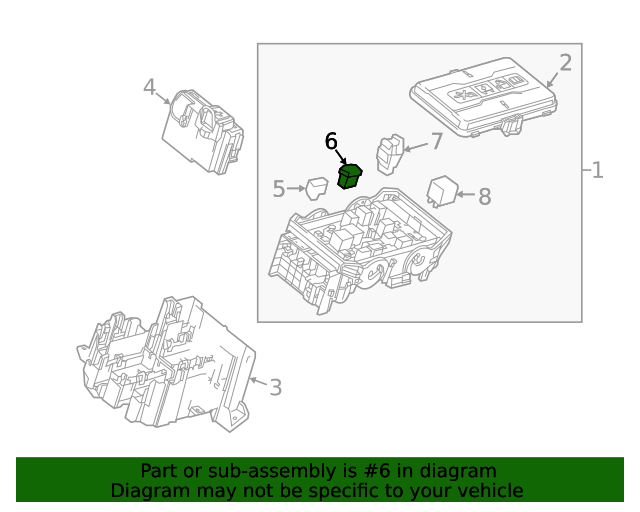 4

2

6

7

1

5

8

3

Part or sub-assembly is #6 in diagram
Diagram may not be specific to your vehicle