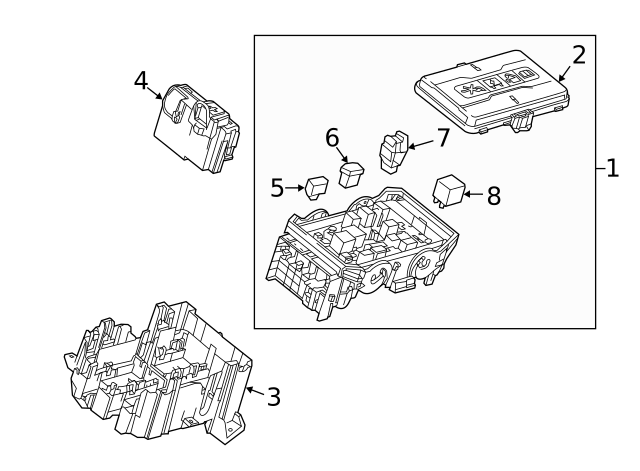 4
2
6
7
1
5
8
3