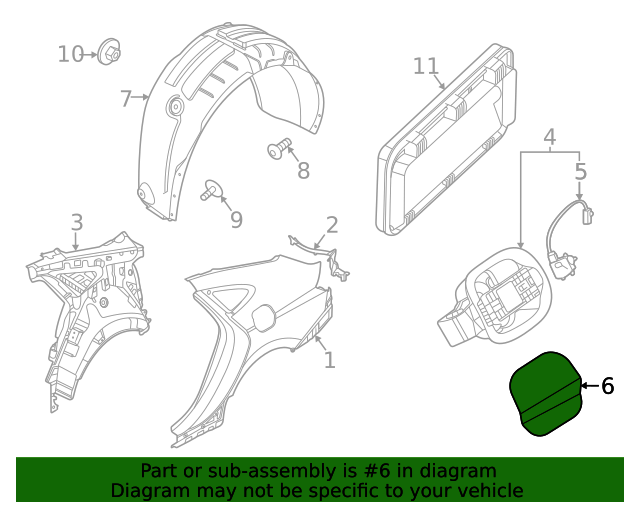 10
7
11
8
4
5
9
3
2
1
6

Part or sub-assembly is #6 in diagram
Diagram may not be specific to your vehicle