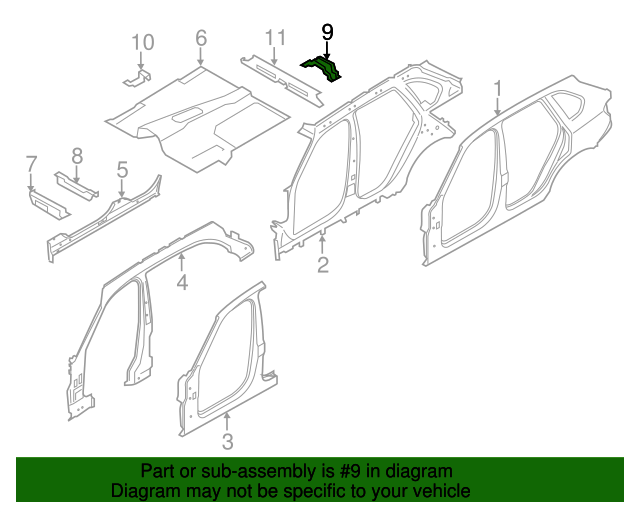 10
6
11
9
1
7
8
5
2
4
3

Part or sub-assembly is #9 in diagram
Diagram may not be specific to your vehicle