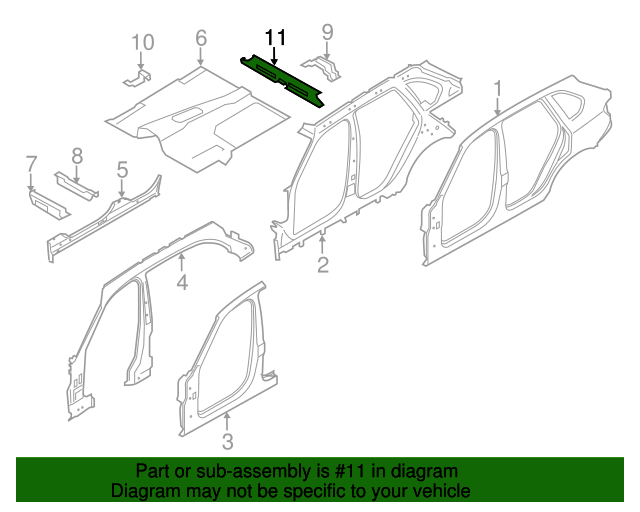 10
6
11
9
1
7
8
5
2
4
3

Part or sub-assembly is #11 in diagram
Diagram may not be specific to your vehicle