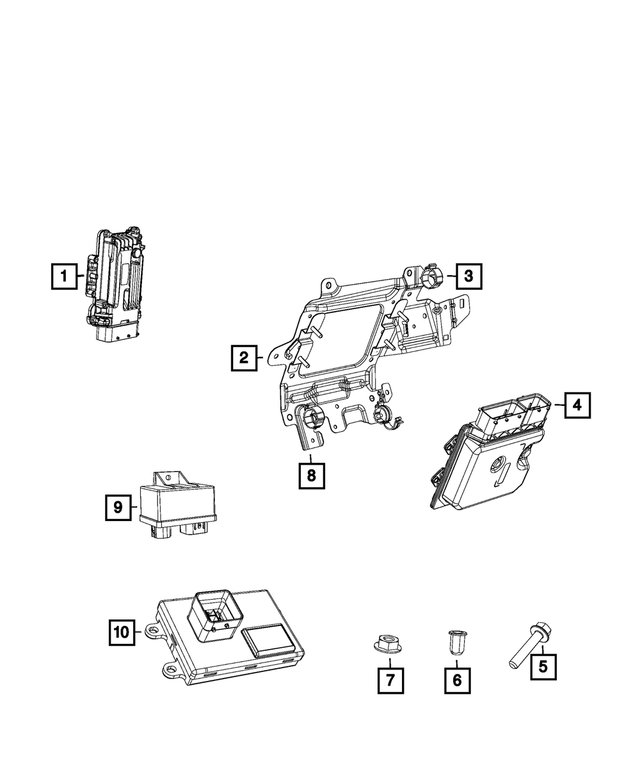 1
3
2
4
8
9
10
7
6
5