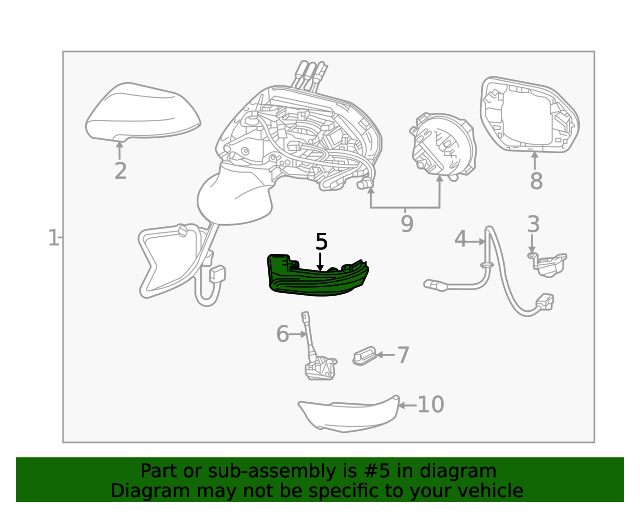 2
8
9
1
5
4
3
6
7
10

Part or sub-assembly is #5 in diagram
Diagram may not be specific to your vehicle