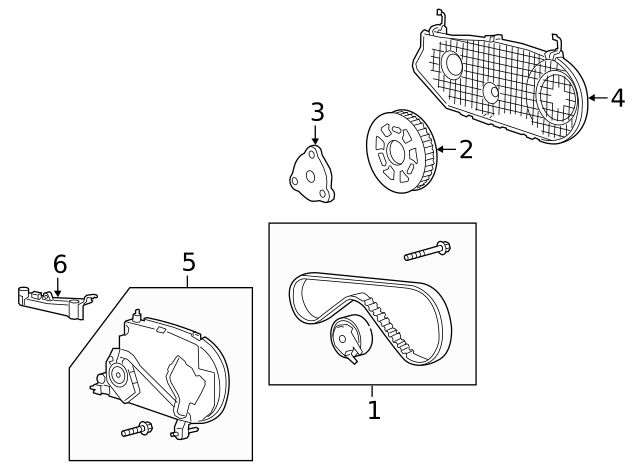 4
3
2
6
5
1