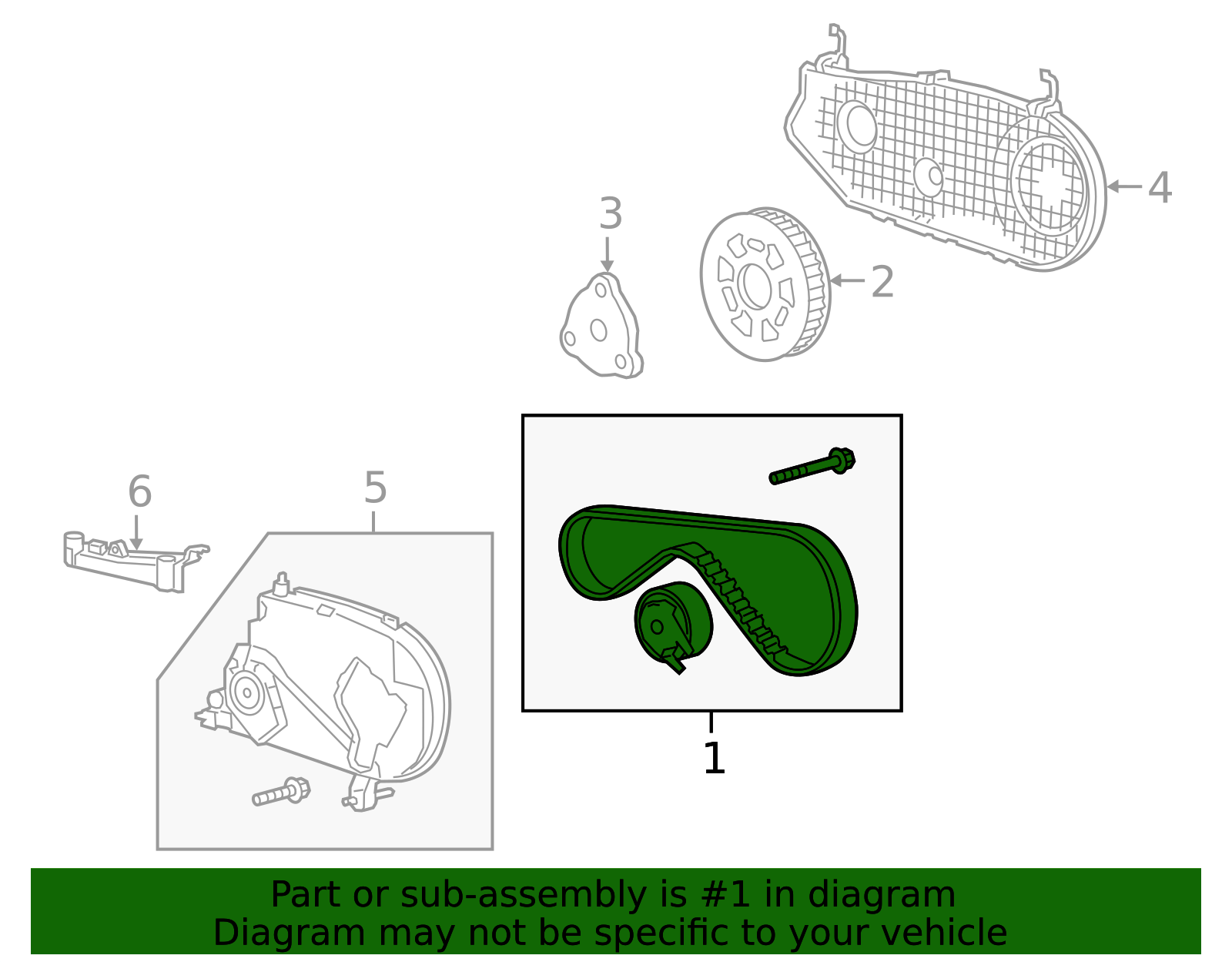 4

3

2

6

5

1

Part or sub-assembly is #1 in diagram
Diagram may not be specific to your vehicle