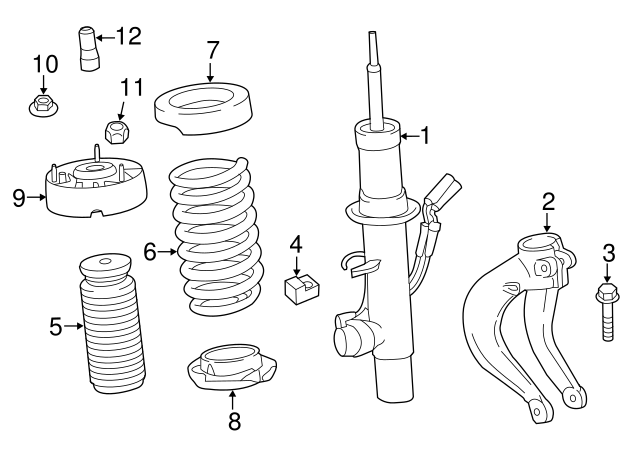 12
10
7
11
1
9
2
6
4
3
5
8