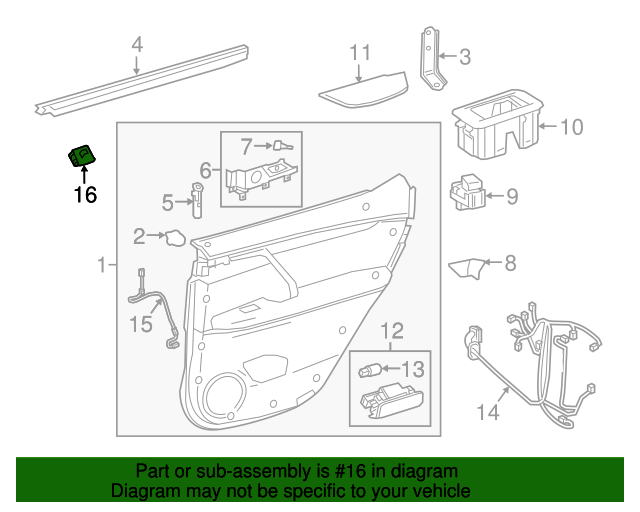 4
11
3
10
16
7
6
5
9
2
1
8
15
12
13
14

Part or sub-assembly is #16 in diagram
Diagram may not be specific to your vehicle