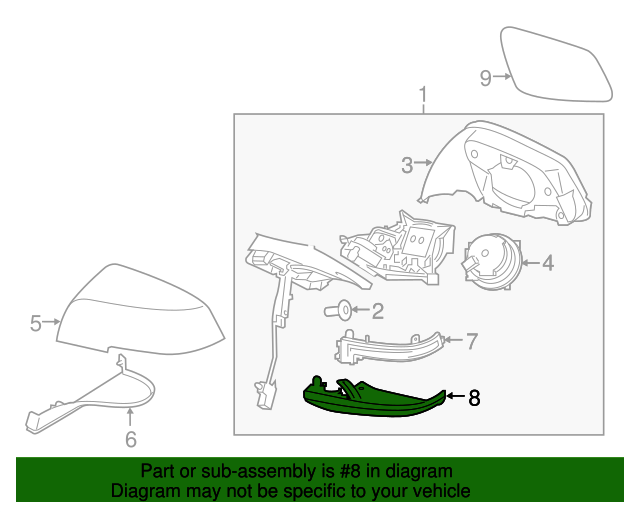 9
1
3
4
2
5
7
8
6

Part or sub-assembly is #8 in diagram
Diagram may not be specific to your vehicle