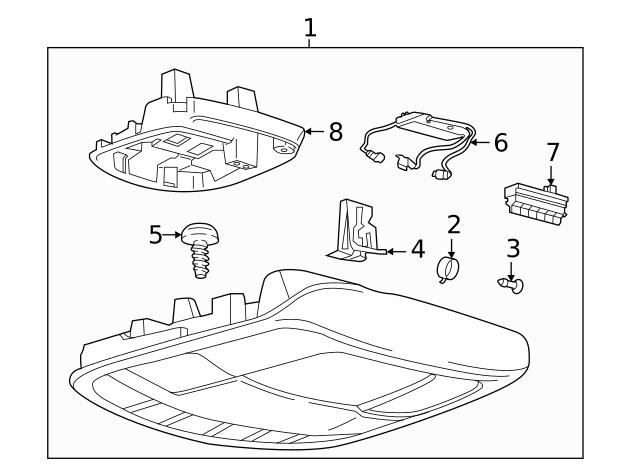 1
8
6
7
5
4
2
3