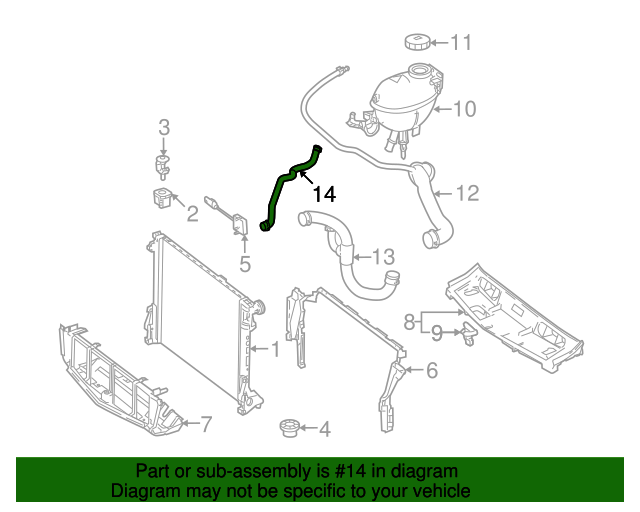 11
10
3
14
12
2
5
13
8
9
1
6
7
4

Part or sub-assembly is #14 in diagram
Diagram may not be specific to your vehicle