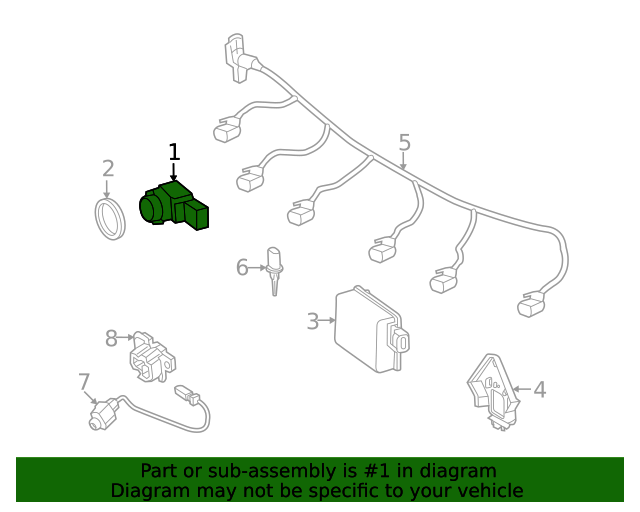 1
2
5
6
3
8
7
4

Part or sub-assembly is #1 in diagram
Diagram may not be specific to your vehicle