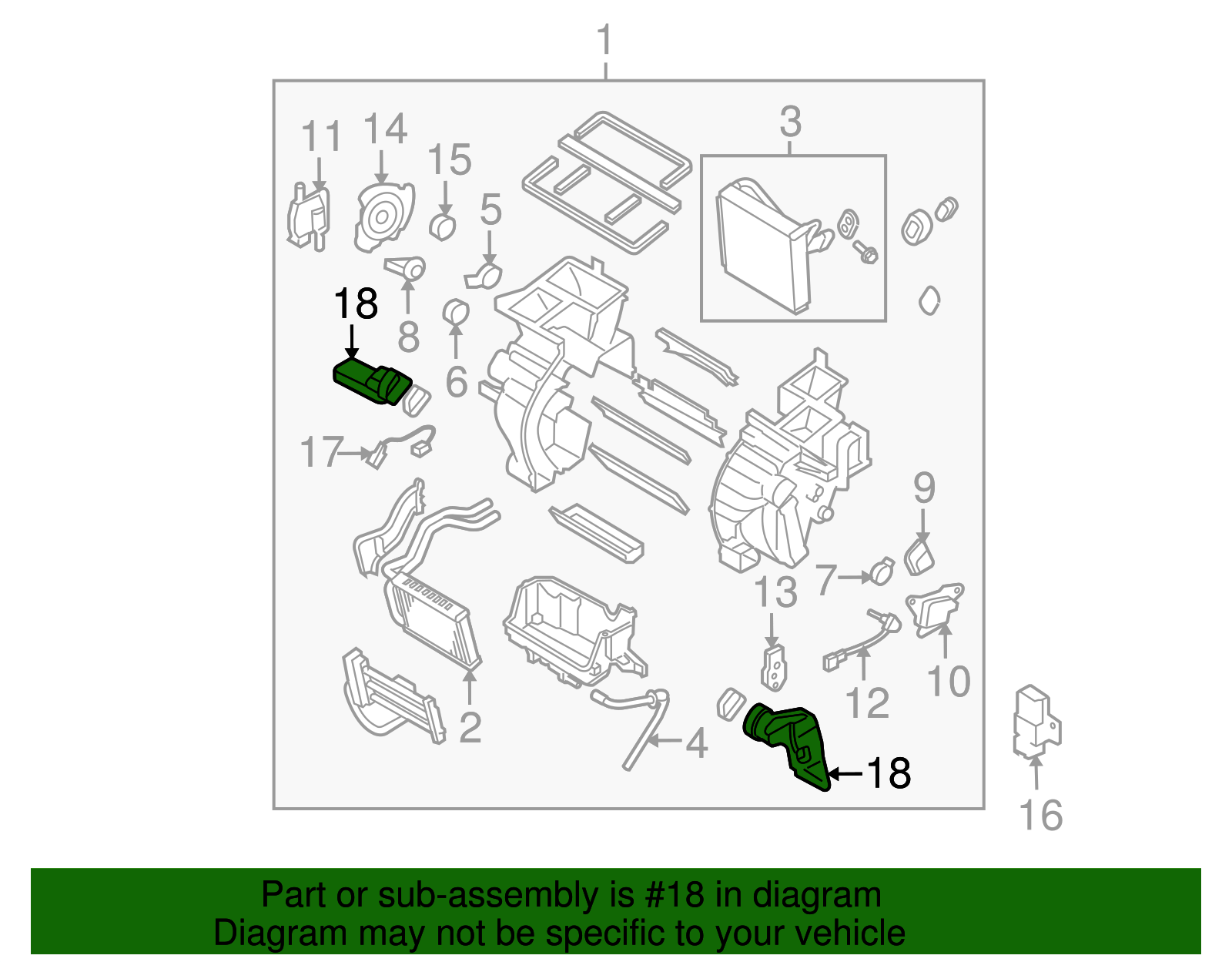 1

11 14 15 5 3

18 8 6

17

9

7 13

10 12

2 4 18 16

Part or sub-assembly is #18 in diagram
Diagram may not be specific to your vehicle