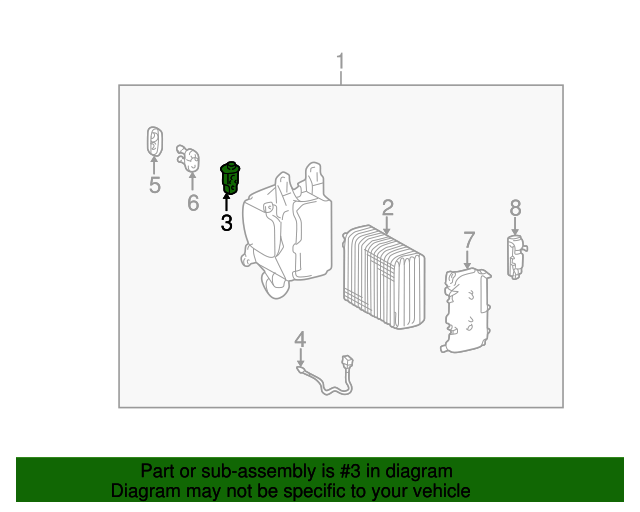 1
5
6
3
2
8
7
4

Part or sub-assembly is #3 in diagram
Diagram may not be specific to your vehicle