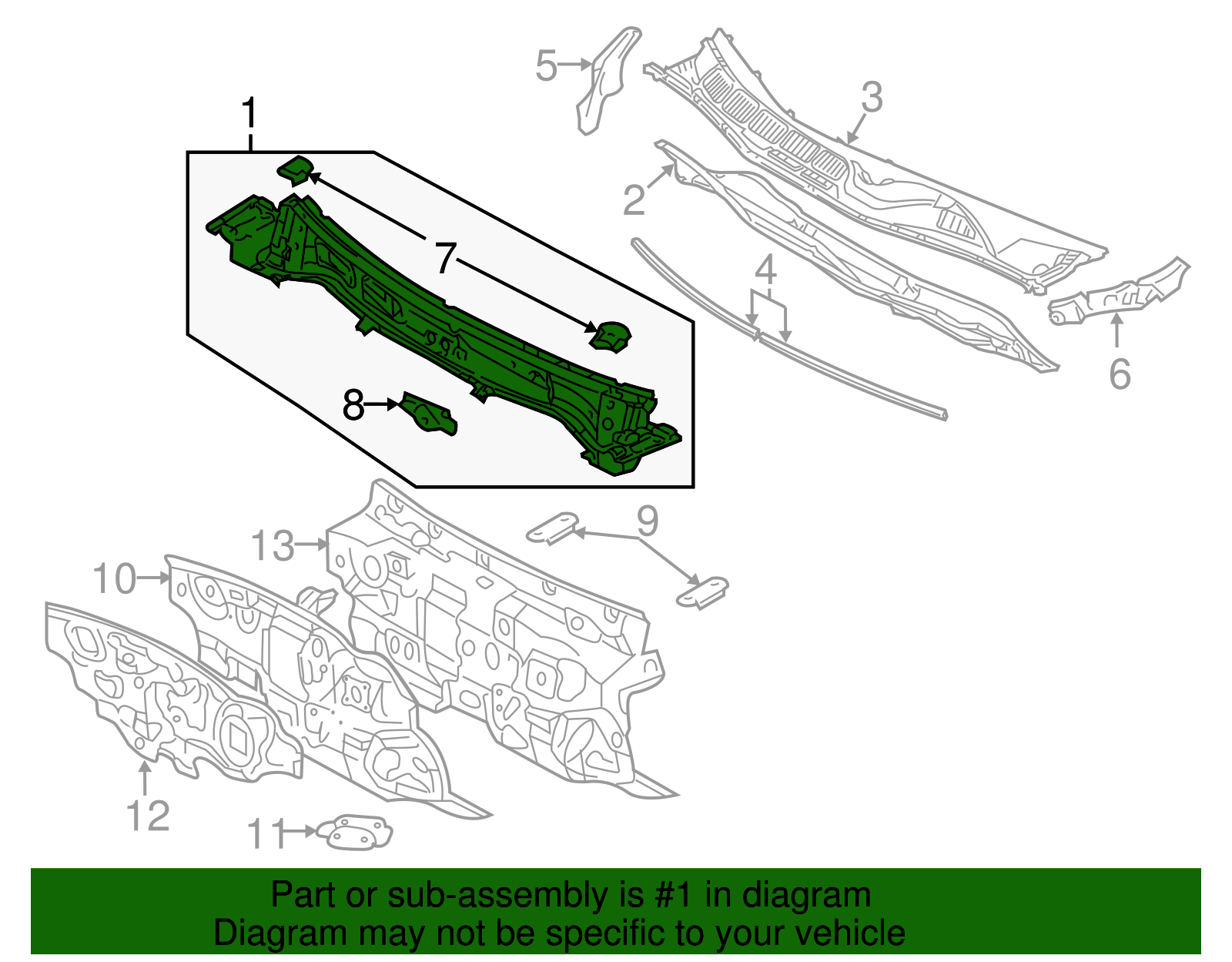 5
3
1
2
7
4
6
8
9
13
10
12
11

Part or sub-assembly is #1 in diagram
Diagram may not be specific to your vehicle