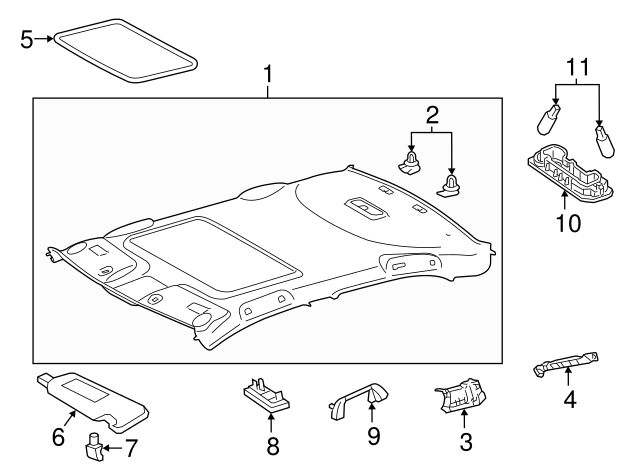 5
1
2
11
10
4
6
7
8
9
3