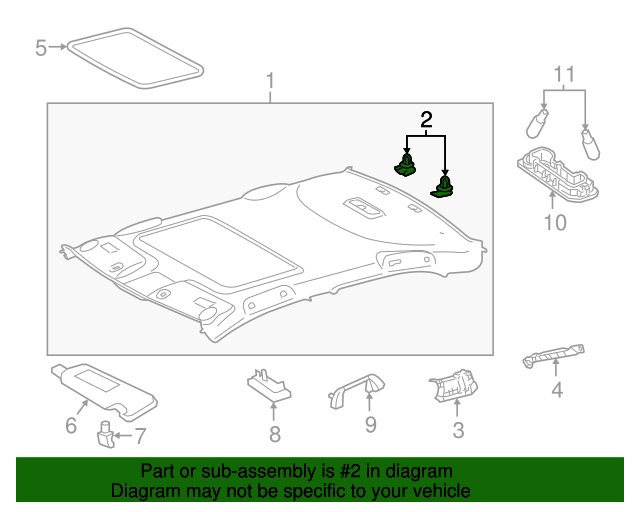 5
1
2
11
10
4
6
7
8
9
3

Part or sub-assembly is #2 in diagram
Diagram may not be specific to your vehicle