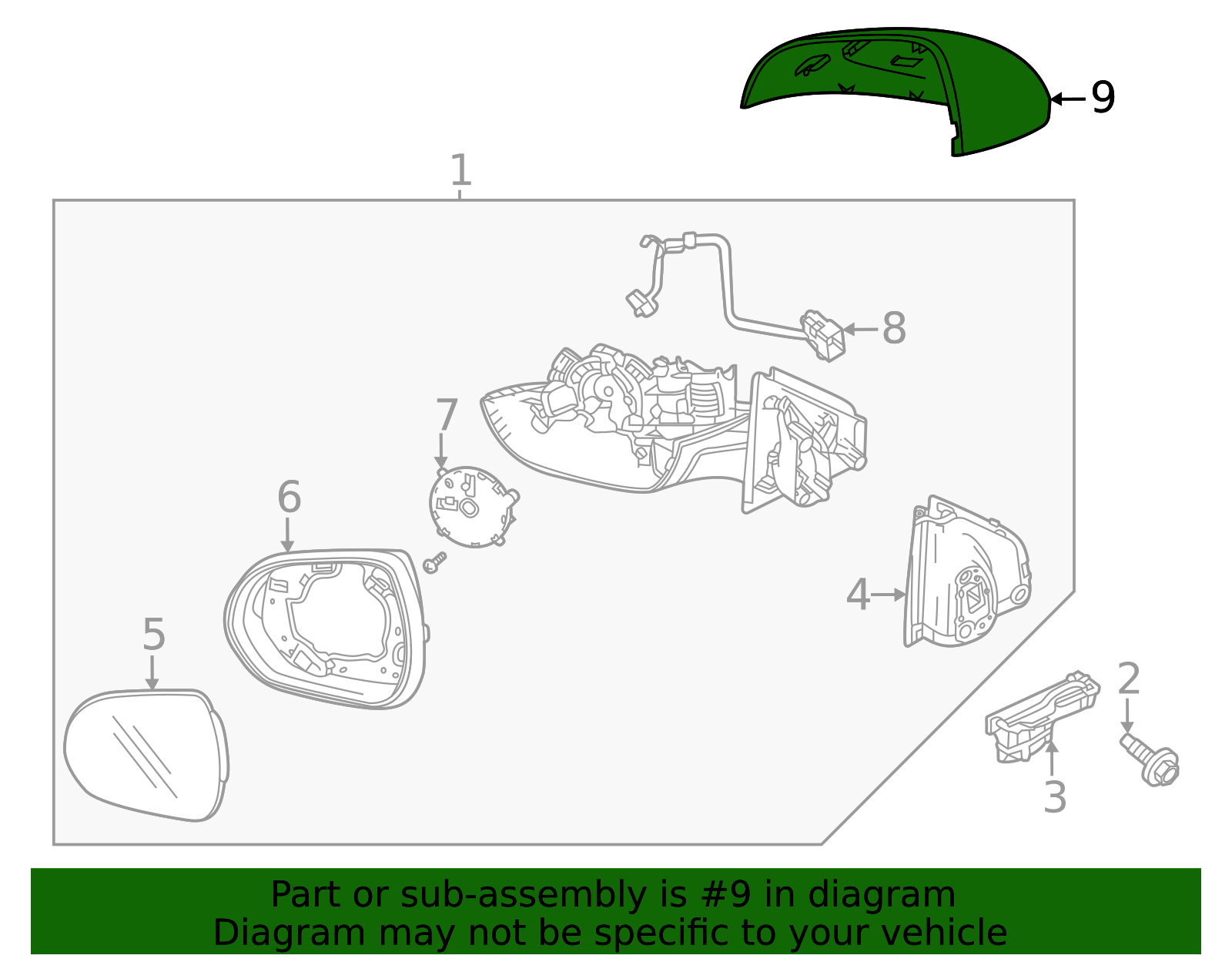 9
1
8
7
6
4
5
2
3

Part or sub-assembly is #9 in diagram
Diagram may not be specific to your vehicle