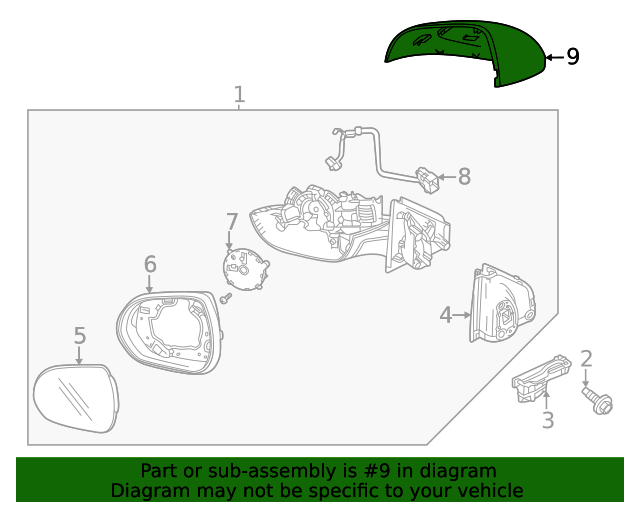 9
1
8
7
6
4
5
2
3
Part or sub-assembly is #9 in diagram
Diagram may not be specific to your vehicle