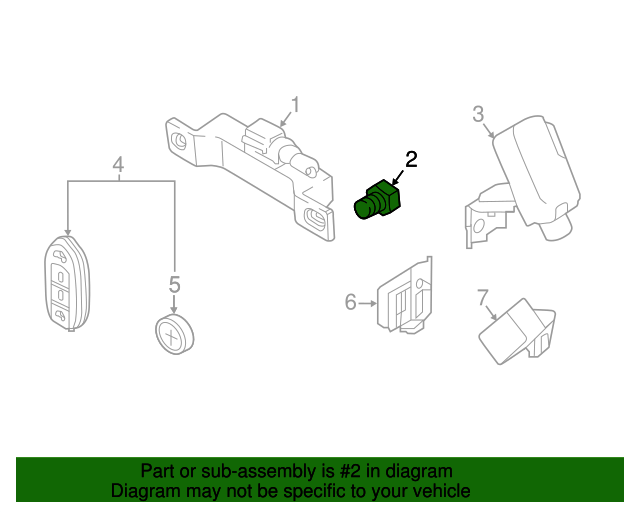 1
2
3
4
5
6
7

Part or sub-assembly is #2 in diagram
Diagram may not be specific to your vehicle