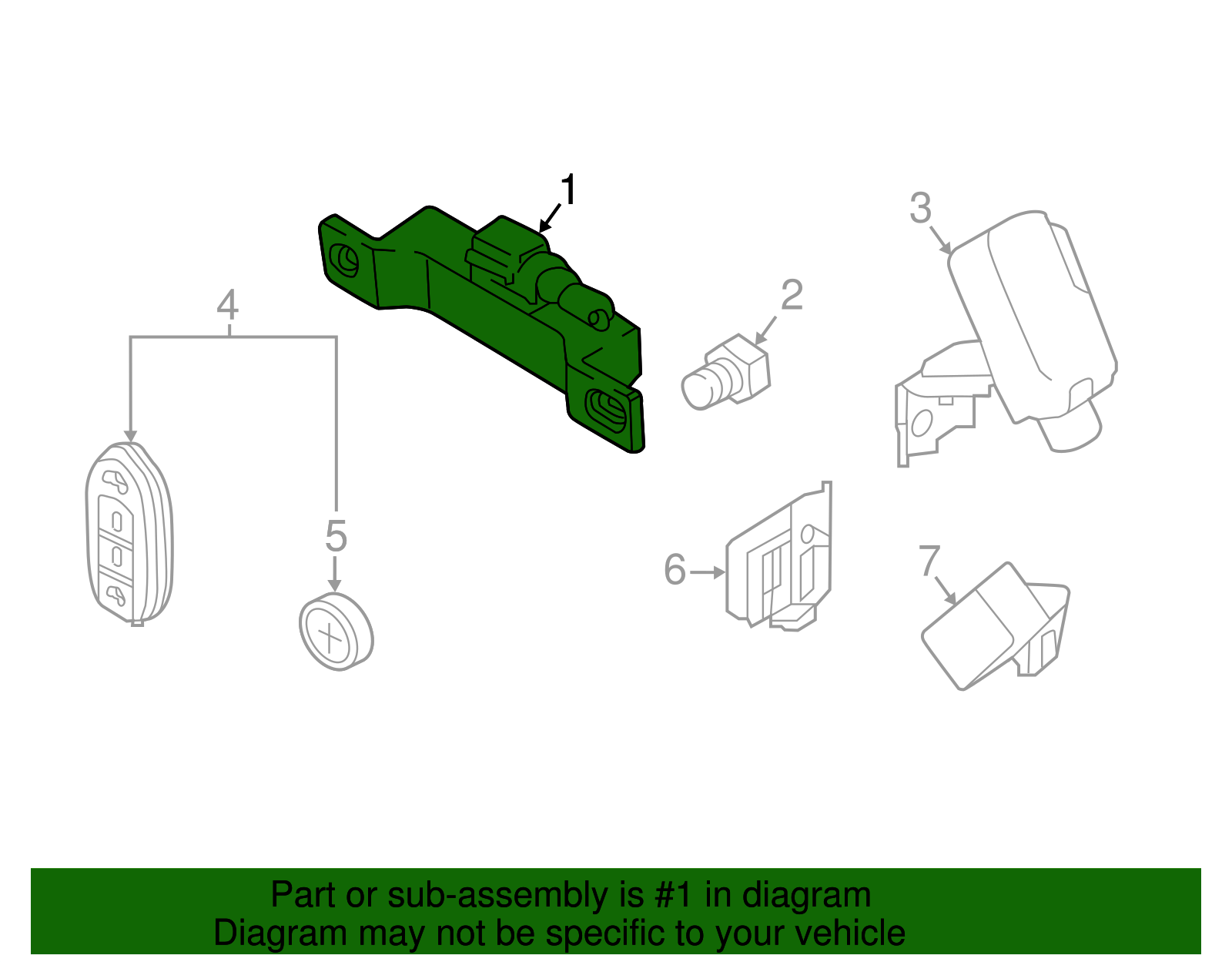 1
3
2
4
5
6
7

Part or sub-assembly is #1 in diagram
Diagram may not be specific to your vehicle