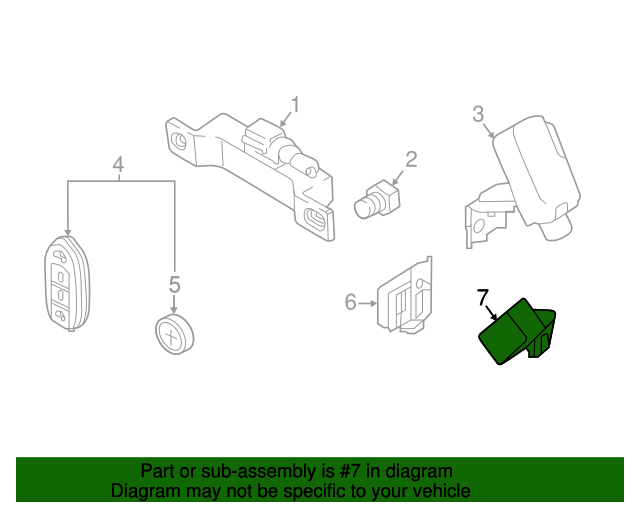 1
2
3
4
5
6
7

Part or sub-assembly is #7 in diagram
Diagram may not be specific to your vehicle