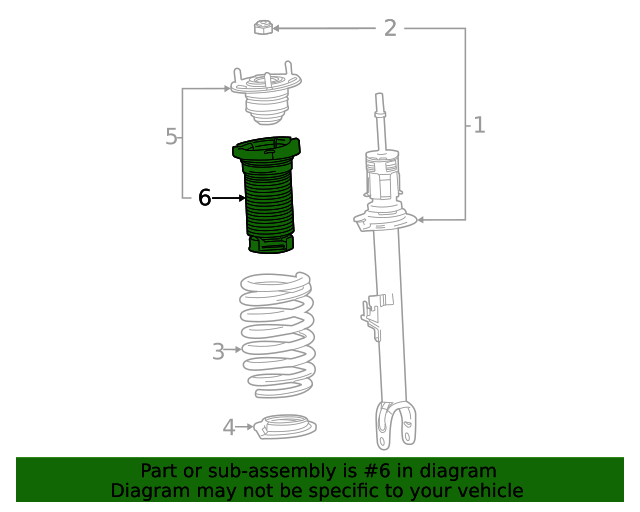 2

1

5

6

3

4

Part or sub-assembly is #6 in diagram
Diagram may not be specific to your vehicle