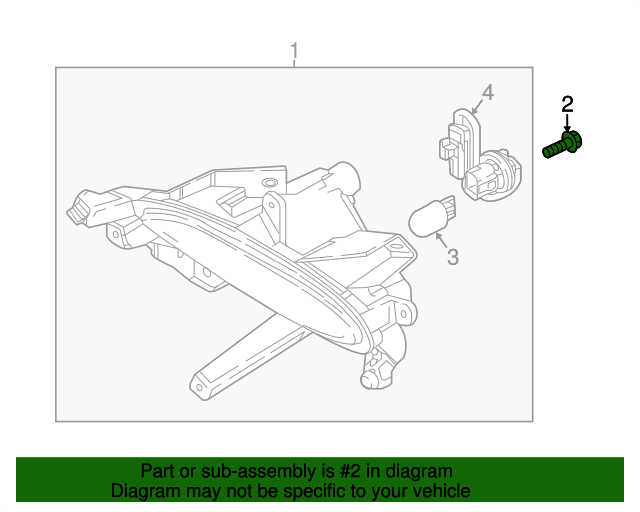 1

4

2

3

Part or sub-assembly is #2 in diagram
Diagram may not be specific to your vehicle