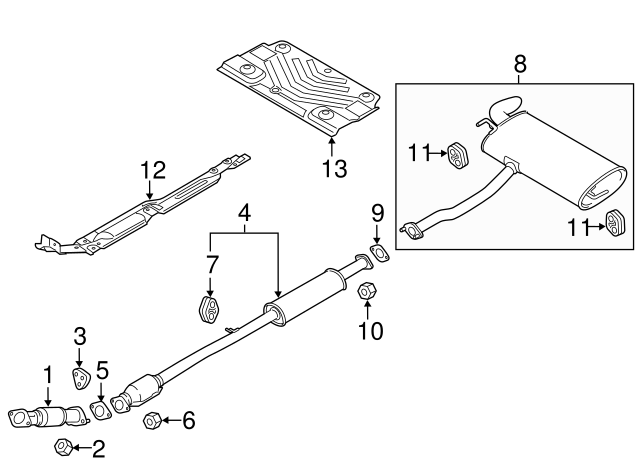 8
13
11
12
11
4
9
7
10
3
1
5
6
2