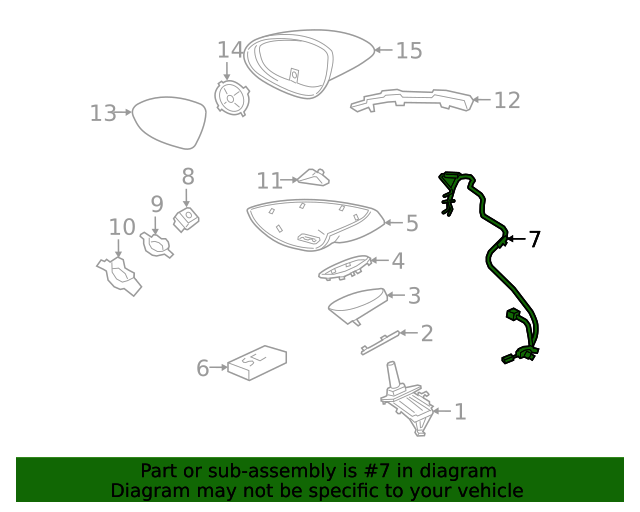 14
15
13
12
8
11
9
10
5
7
4
3
2
6
SC
1

Part or sub-assembly is #7 in diagram
Diagram may not be specific to your vehicle