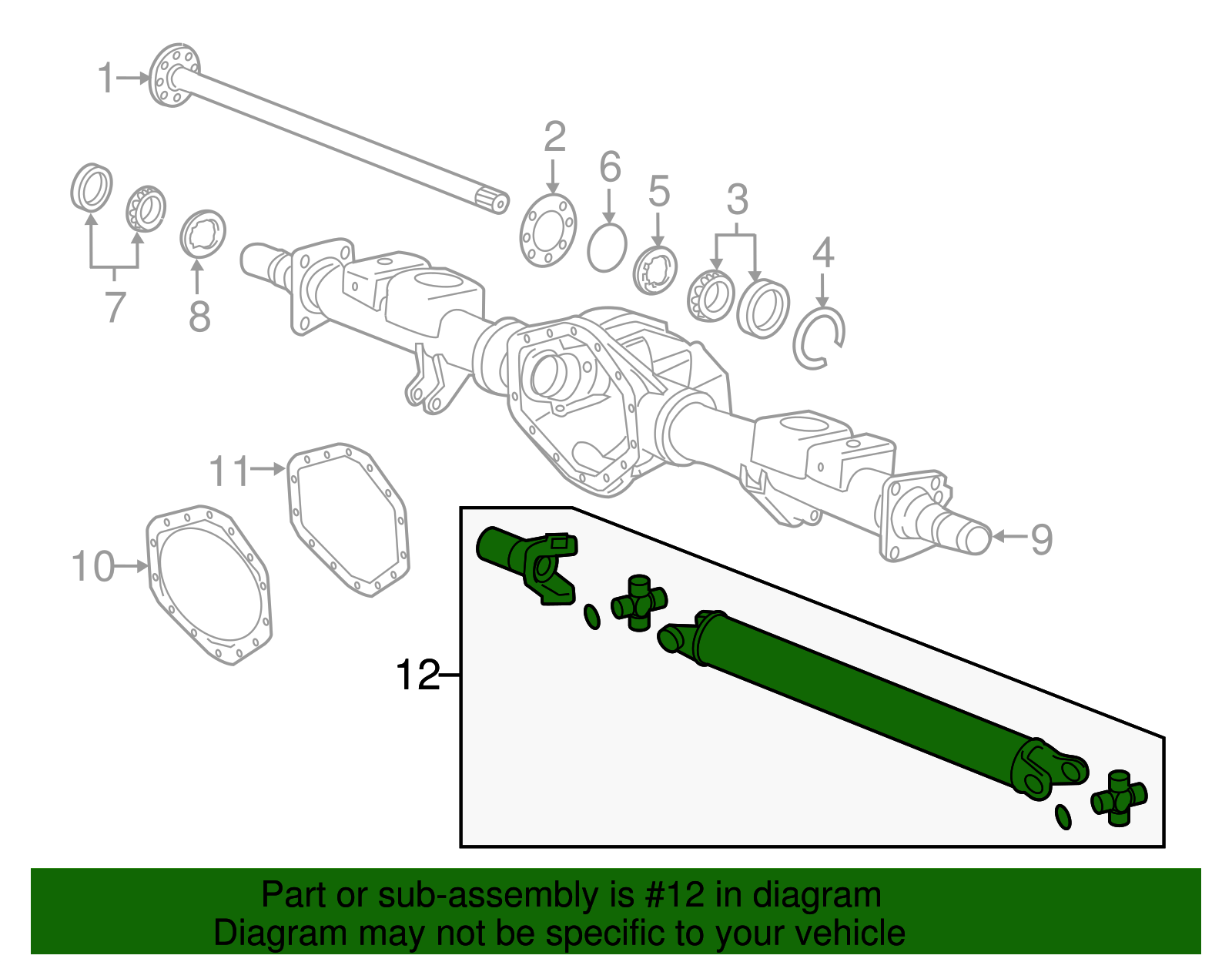 1
2
6
5
3
4
7
8
11
10
9
12

Part or sub-assembly is #12 in diagram
Diagram may not be specific to your vehicle