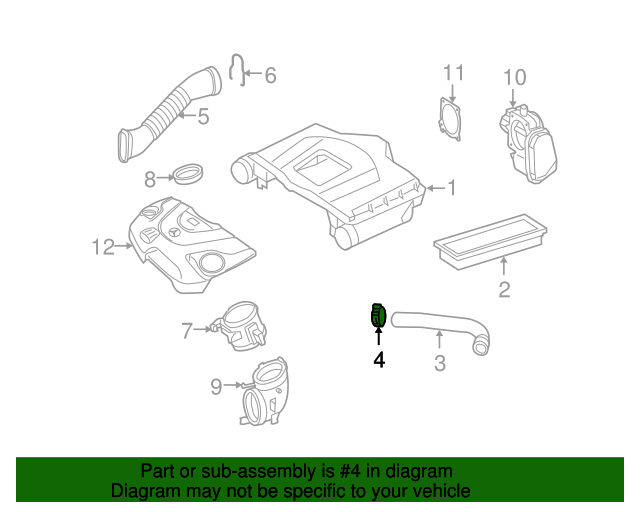 6
11
10
5
8
1
12
2
7
4
3
9

Part or sub-assembly is #4 in diagram
Diagram may not be specific to your vehicle