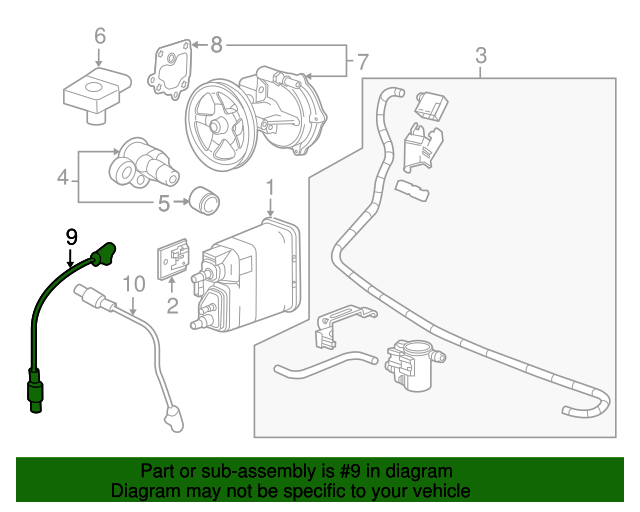 6
8
7
3
4
5
1
9
10
2

Part or sub-assembly is #9 in diagram
Diagram may not be specific to your vehicle