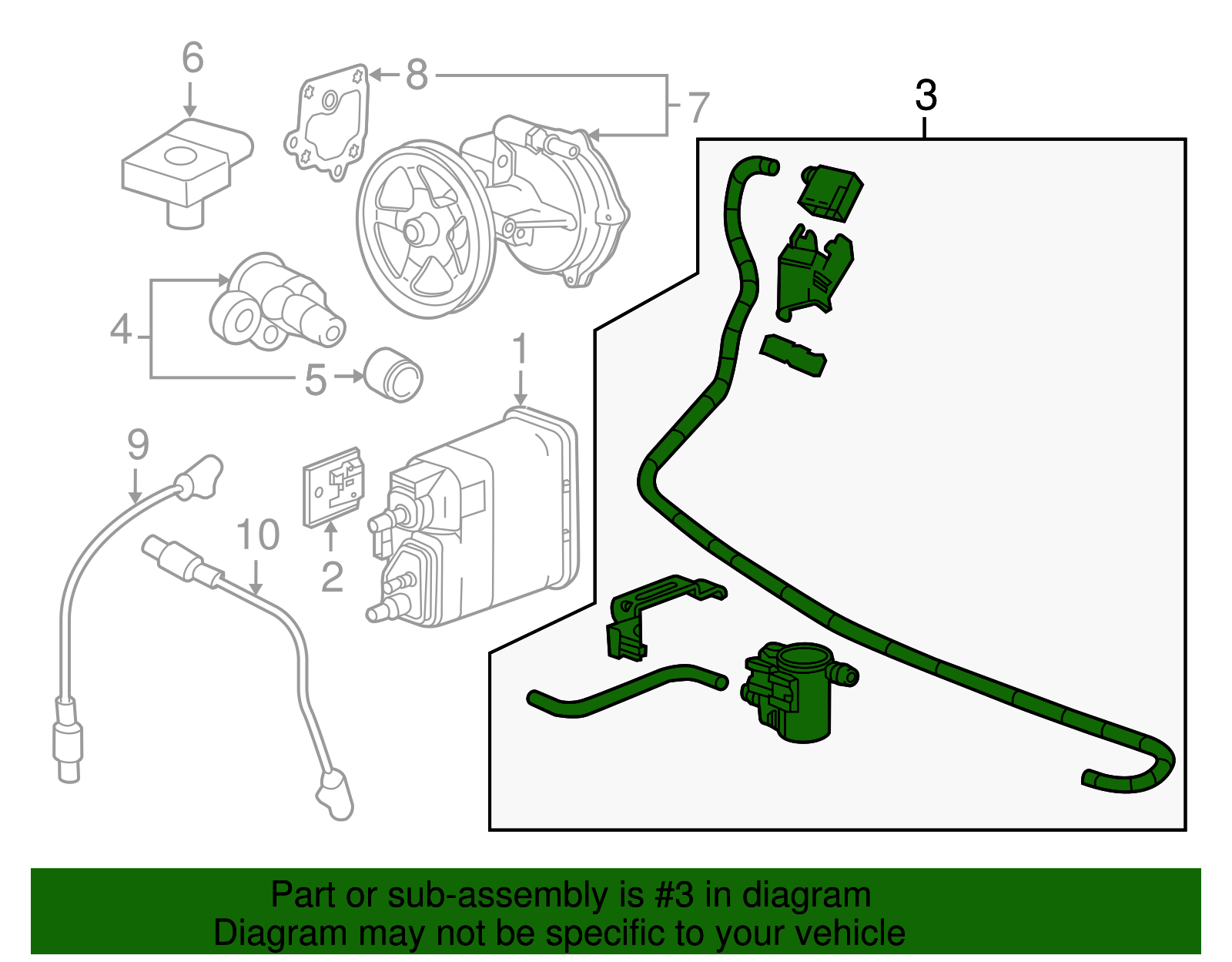 6
8
7
3
4
5
1
9
10
2

Part or sub-assembly is #3 in diagram
Diagram may not be specific to your vehicle