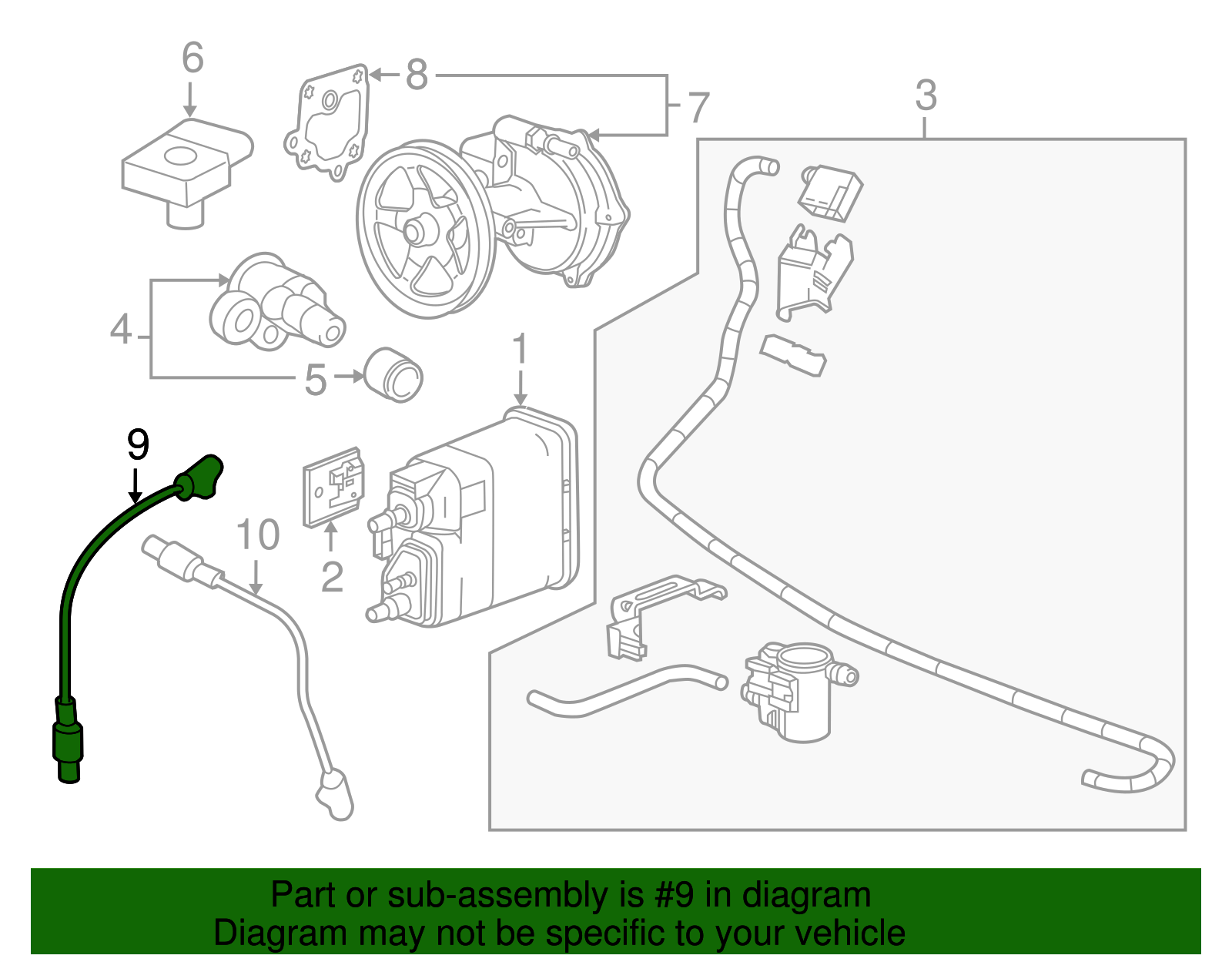 6
8
7
3
4
5
1
9
10
2

Part or sub-assembly is #9 in diagram
Diagram may not be specific to your vehicle