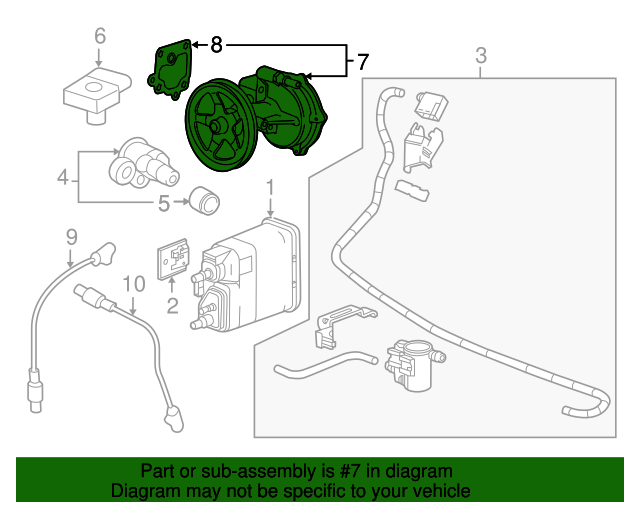 6
8
7
3
4
5
1
9
10
2

Part or sub-assembly is #7 in diagram
Diagram may not be specific to your vehicle