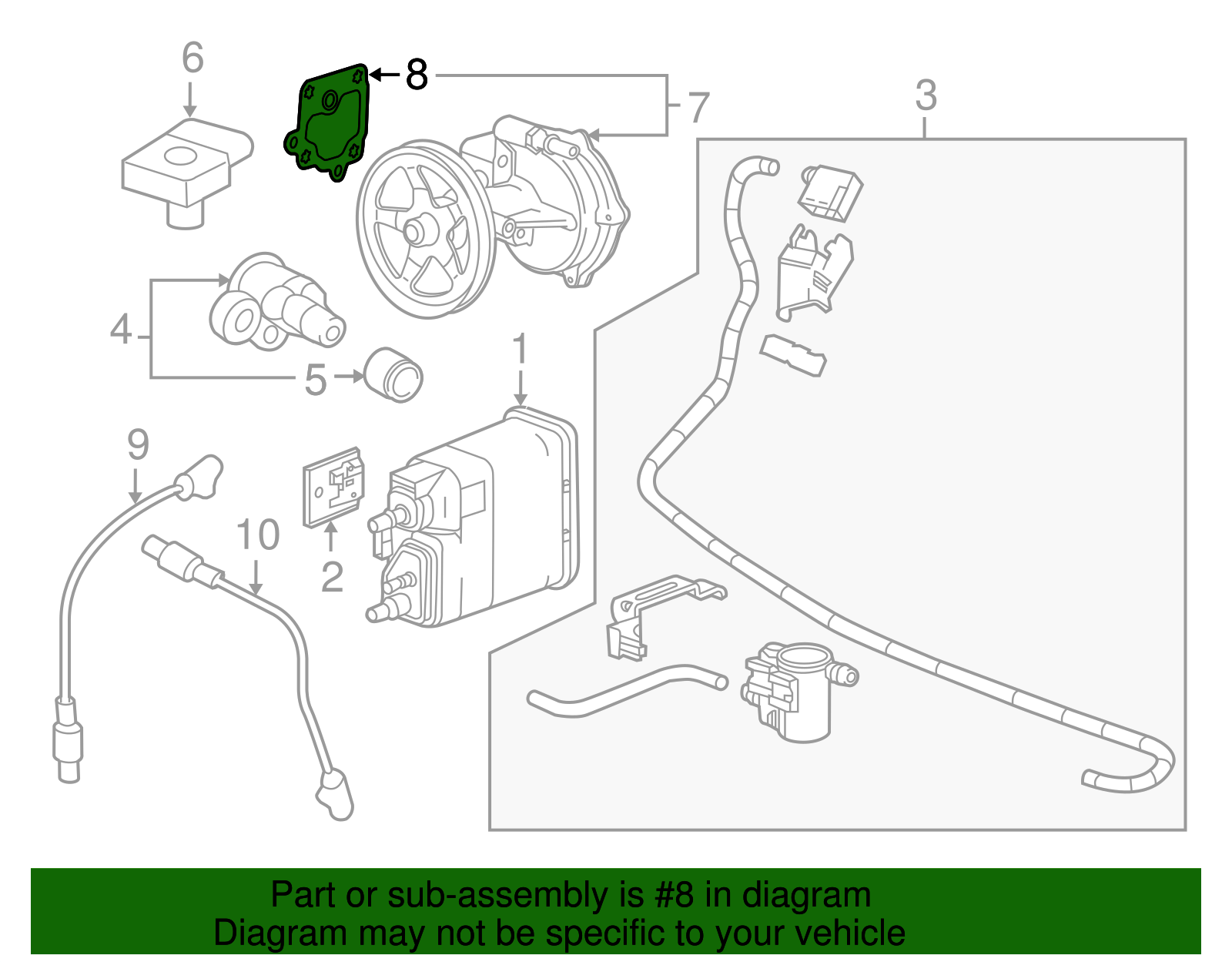 6

8

7

3

4

5

1

9

10

2

Part or sub-assembly is #8 in diagram
Diagram may not be specific to your vehicle