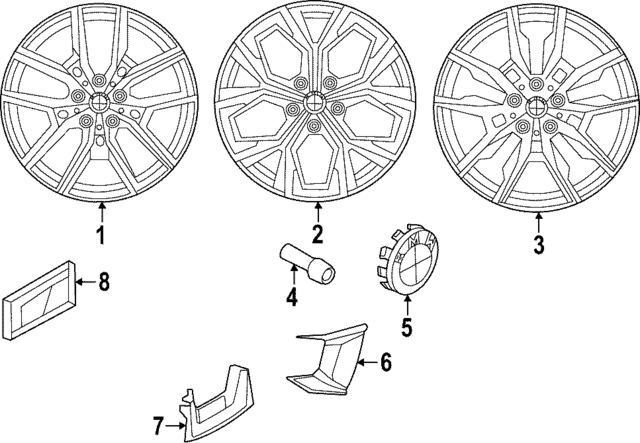 1
2
3
8
4
5
6
7